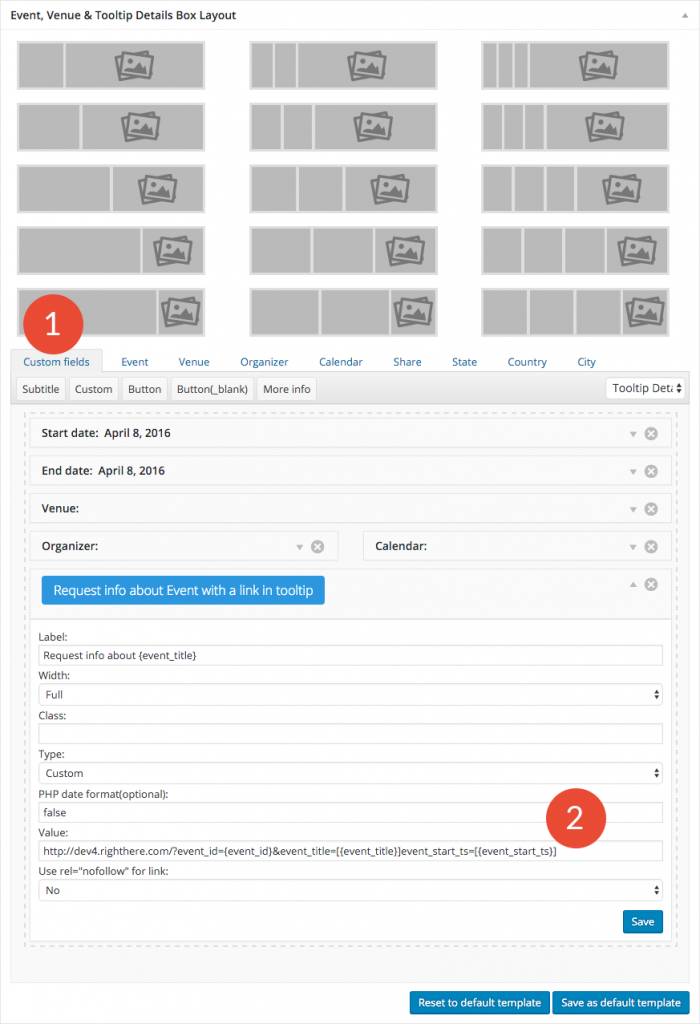 Event, Venue & Tooltip Details Box Layout

1

Custom fields Event Venue Organizer Calendar Share State Country City

Subtitle Custom Button Button(_blank) More info

Tooltip Deta

Start date: April 8, 2016

End date: April 8, 2016

Venue:

Organizer:

Calendar:

Request info about Event with a link in tooltip

Label:
Request info about {event_title}
Width:
Full
Class:

Type:
Custom
PHP date format(optional):
false

2

Value:
http://dev4.righthere.com/?event_id={event_id}&event_title=[{event_title}]event_start_ts=[{event_start_ts}]
Use rel="nofollow" for link:
No

Save

Reset to default template Save as default template